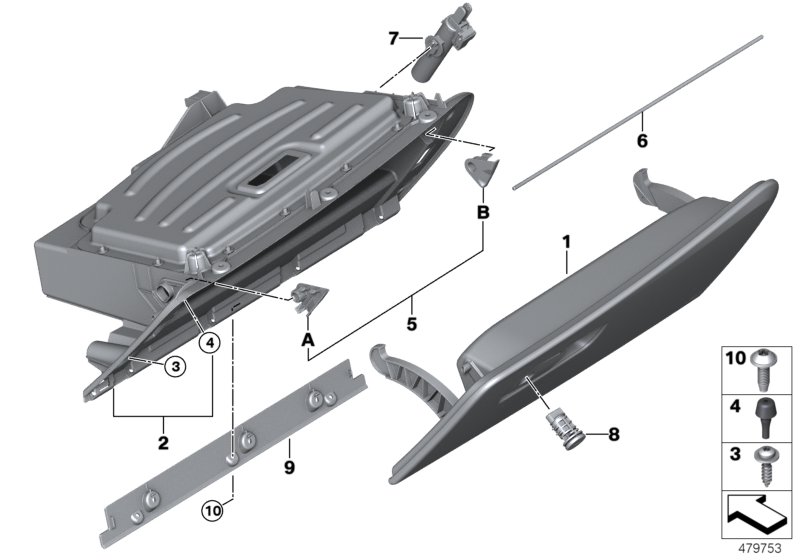 7
6
B
1
5
A
4
3
2
9
10
8
10
4
3
479753