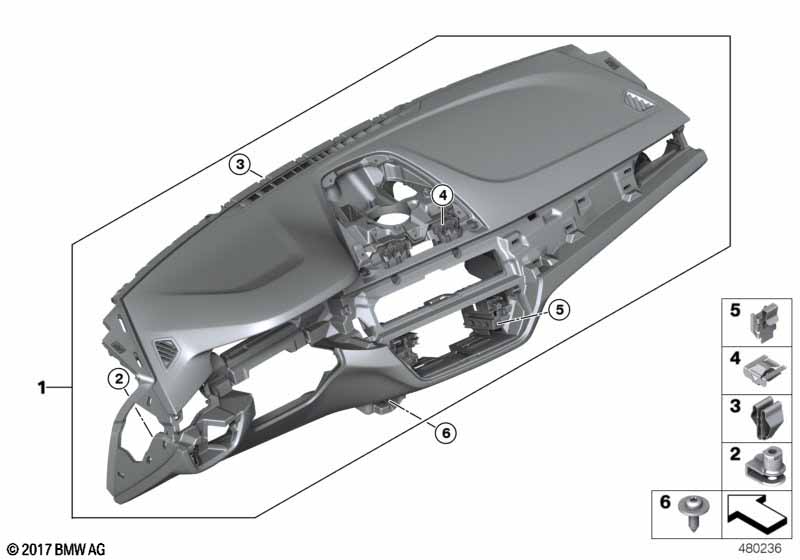 3
4
5
1
2
6
5
4
3
2
6
© 2017 BMW AG
480236