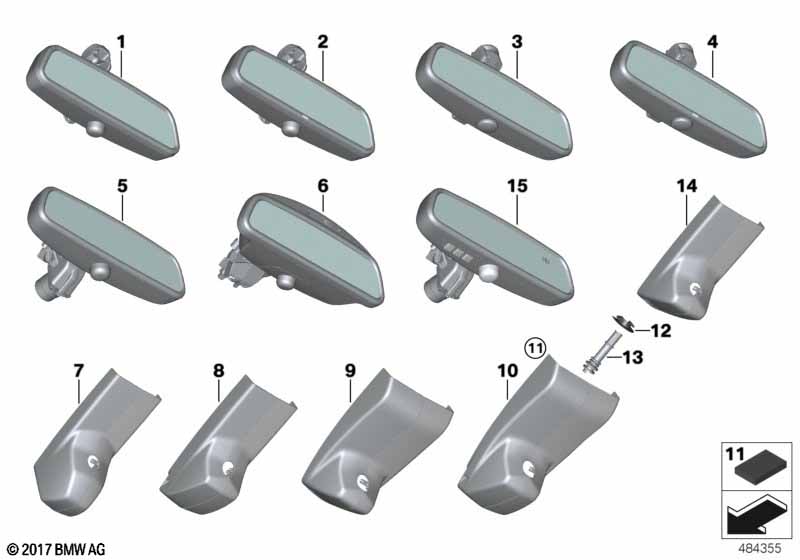 1
2
3
4
5
6
15
14
12
11
13
7
8
9
10
11
© 2017 BMW AG
484355