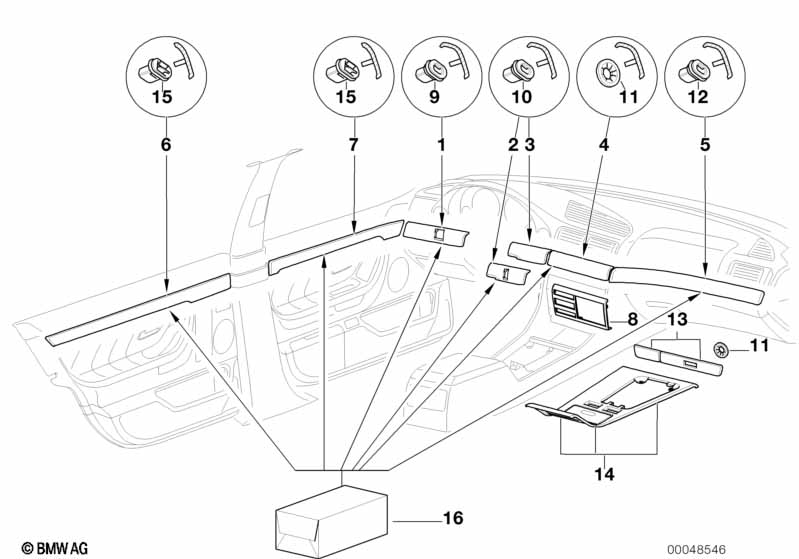 15
15
9
10
11
12
6
7
1
2
3
4
5
8
13
11
14
16
© BMW AG
00048546