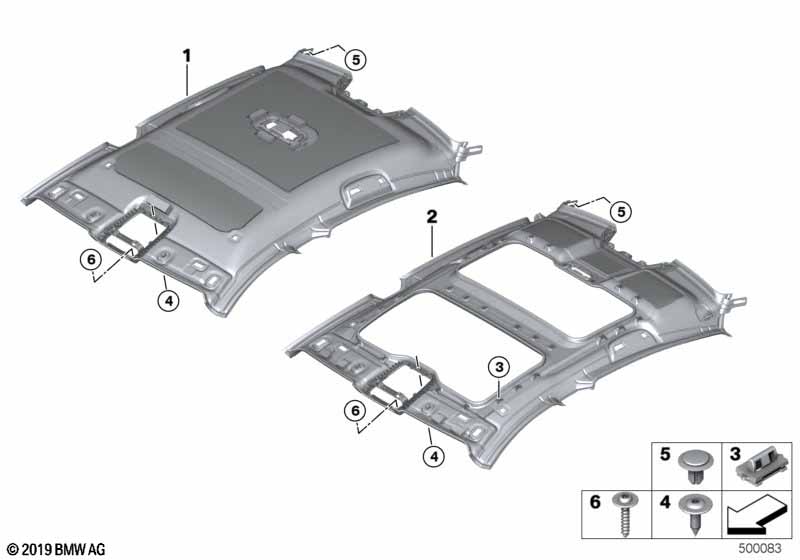 1
5
6
4
2
5
3
6
4
5
3
6
4
© 2019 BMW AG
500083