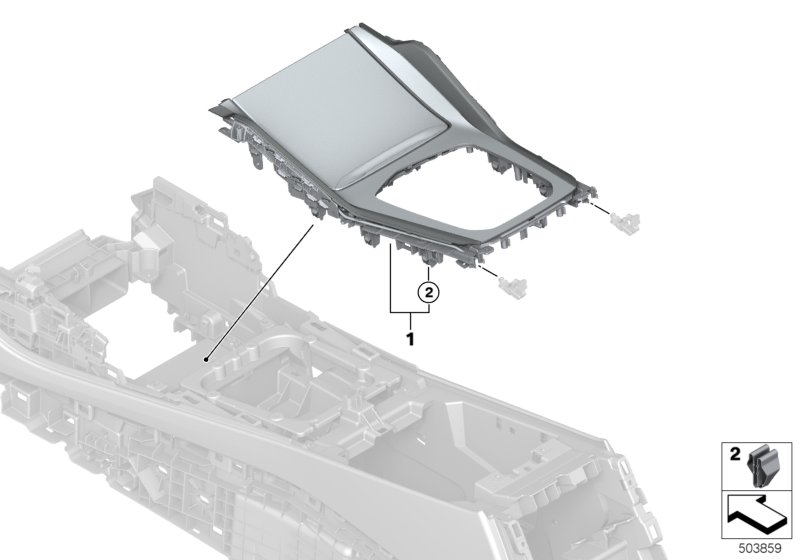 2
1
2
503859