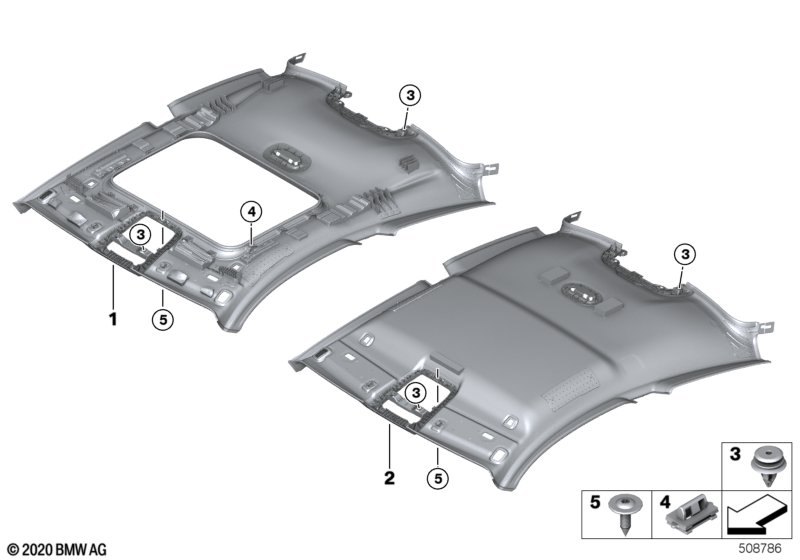 3
4
3
1
5
3
3
2
5
3
5
4
© 2020 BMW AG
508786