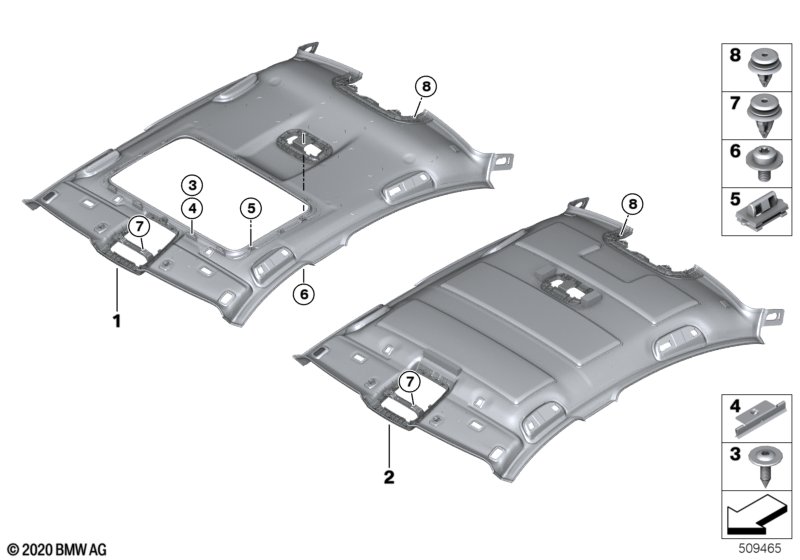 8
3
4
5
7
6
1
8
7
2
8
7
6
5
4
3
© 2020 BMW AG
509465