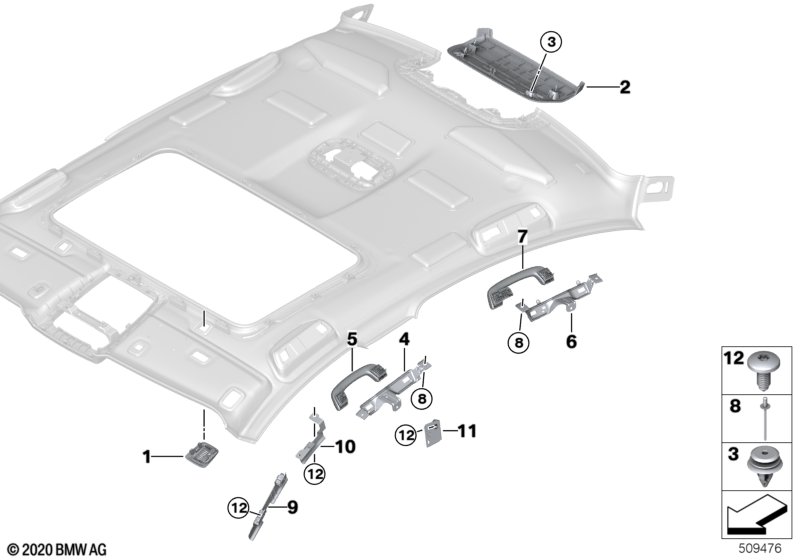 3
2
7
8
6
5
4
8
12
11
1
10
12
12
9
12
8
3
© 2020 BMW AG
509476