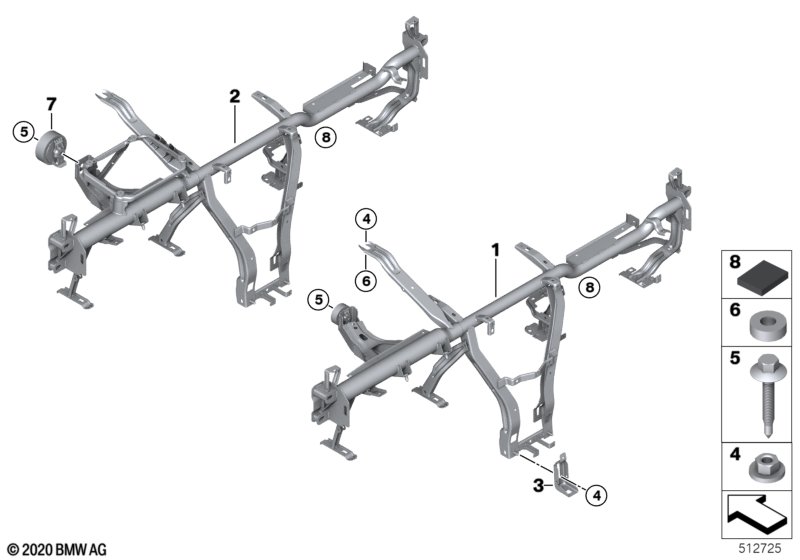 7
5
2
8
4
6
1
5
8
3
4
8
6
5
4
© 2020 BMW AG
512725