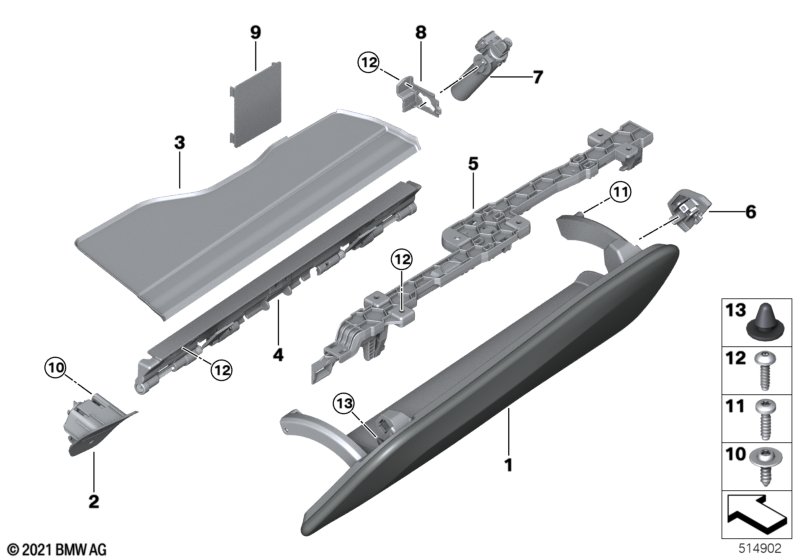 9
8
12
7
3
5
11
6
12
4
12
10
13
1
2
13
12
11
10
© 2021 BMW AG
514902