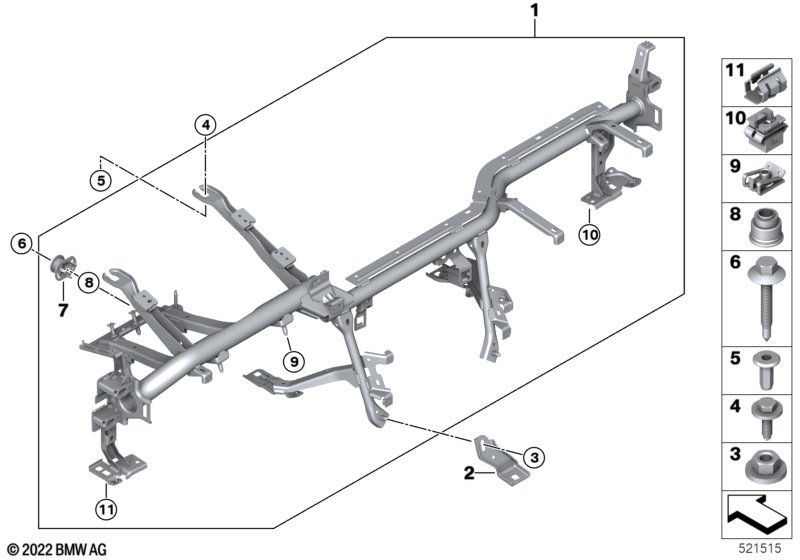 1
4
5
6
8
7
9
10
3
2
11
11
10
9
8
6
5
4
3
© 2022 BMW AG
521515