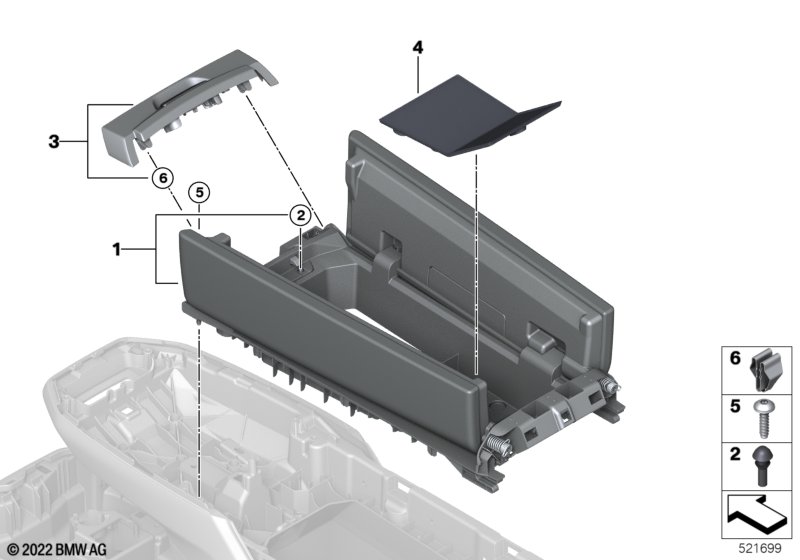 4
3
6
5
2
1
6
5
2
© 2022 BMW AG
521699