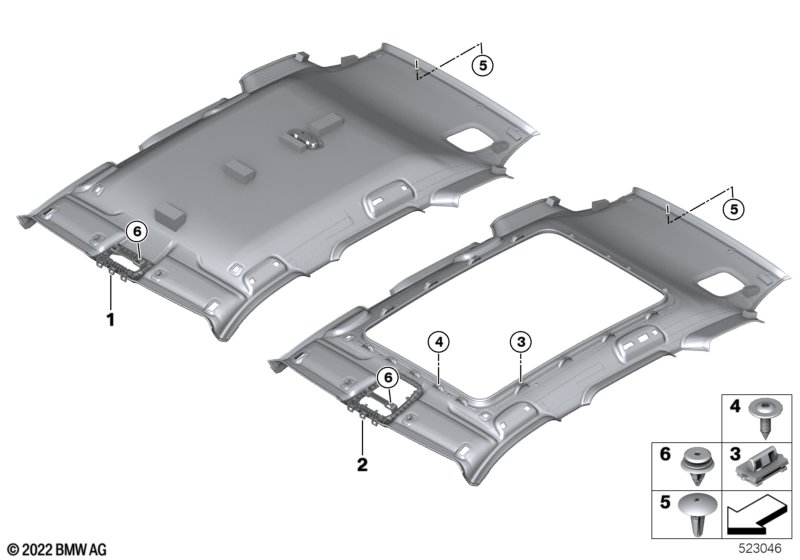 5
6
1
5
4
3
6
2
4
6
3
5
© 2022 BMW AG
523046