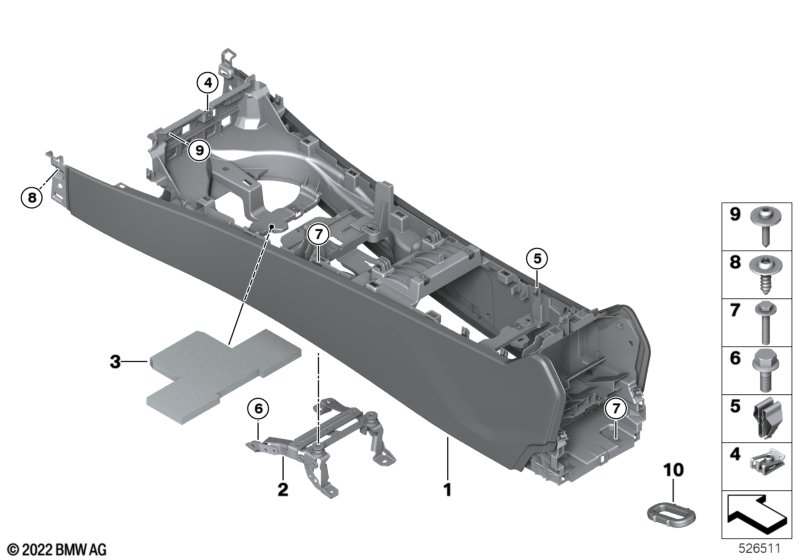 4
9
8
7
5
3
6
7
2
1
10
9
8
7
6
5
4
© 2022 BMW AG
526511