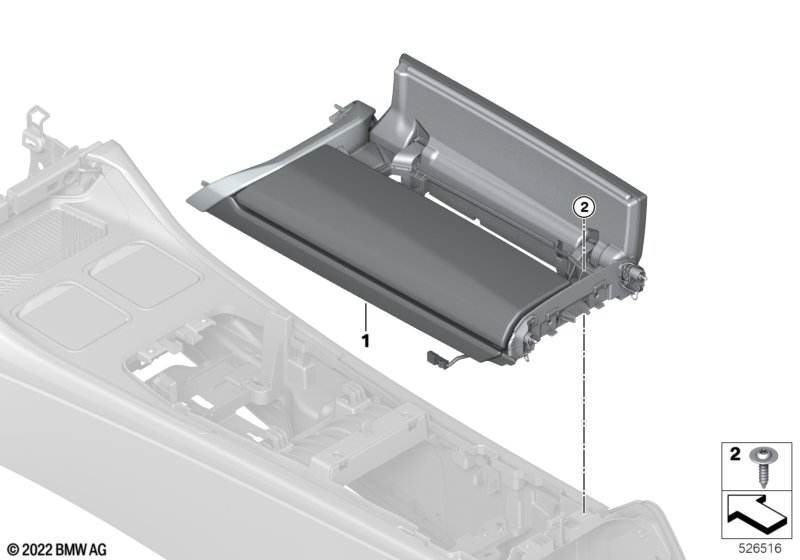 2

1

2

© 2022 BMW AG

526516