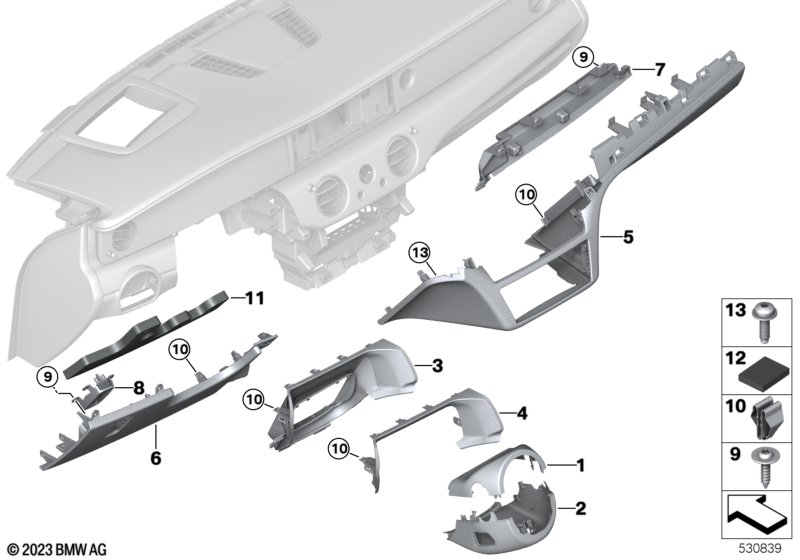 9
7
10
5
13
11
10
9
8
6
3
10
4
10
1
2
13
12
10
9
© 2023 BMW AG
530839