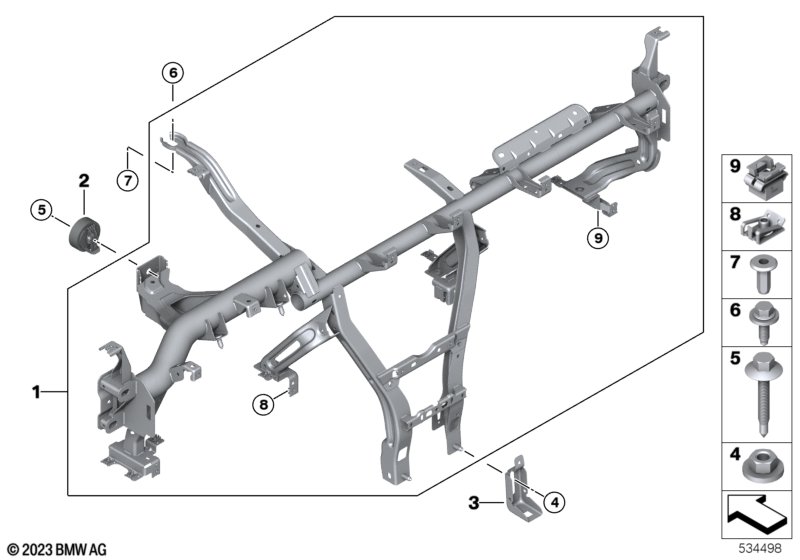 6
7
2
5
9
1
8
3
4
9
8
7
6
5
4
© 2023 BMW AG
534498