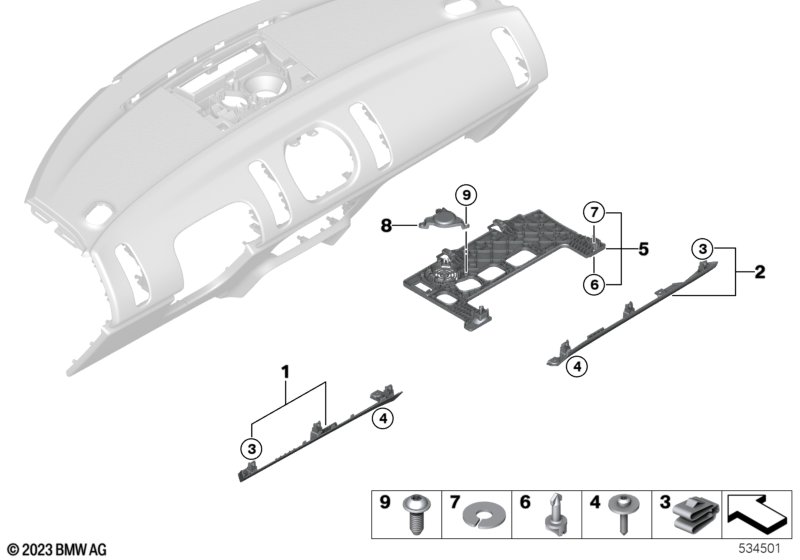 9
8
7
5
6
3
2
4
1
4
3
9
7
6
4
3
© 2023 BMW AG
534501