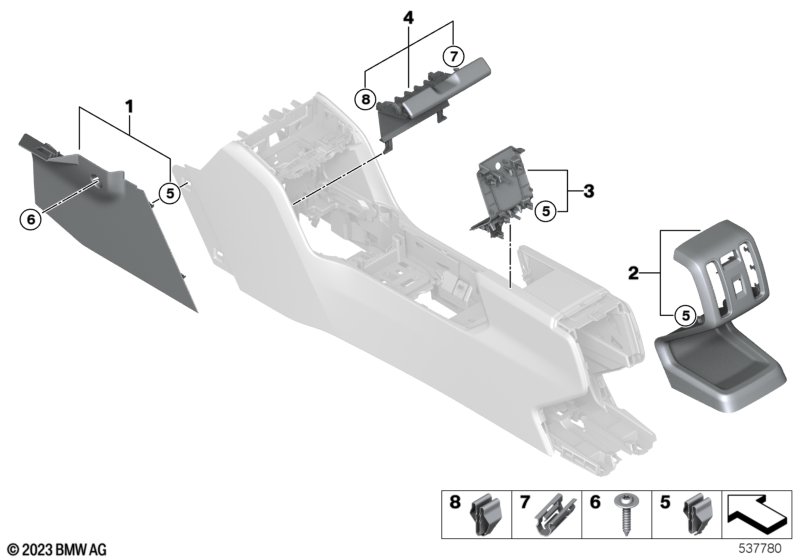 4
7
8
1
5
6
3
5
2
5
8
7
6
5
© 2023 BMW AG
537780