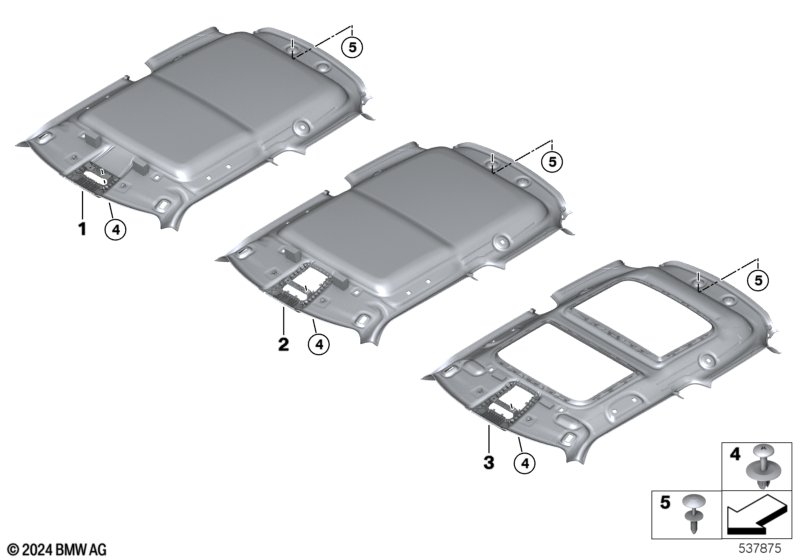 5
1
4
5
2
4
5
3
4
4
5
© 2024 BMW AG
537875