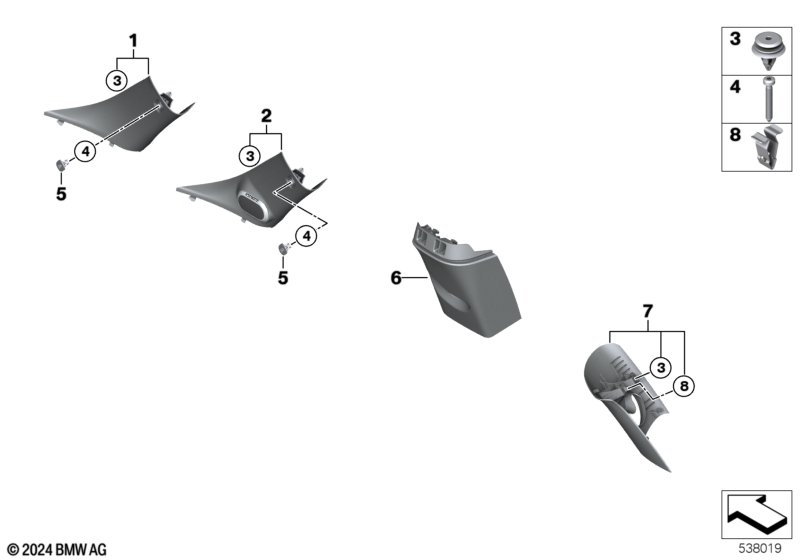 1
3
4
5
2
3
4
5
6
7
3
8
3
4
8
© 2024 BMW AG
538019