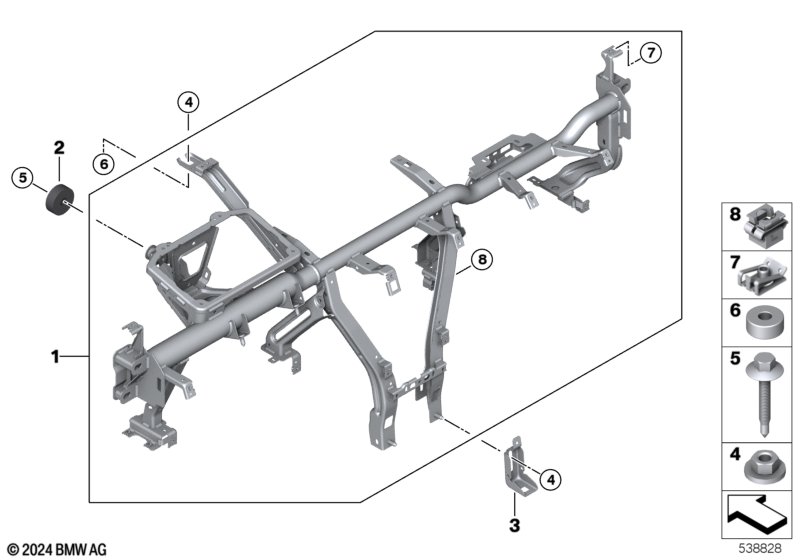 7
4
2
6
5
8
1
4
3
8
7
6
5
4
© 2024 BMW AG
538828