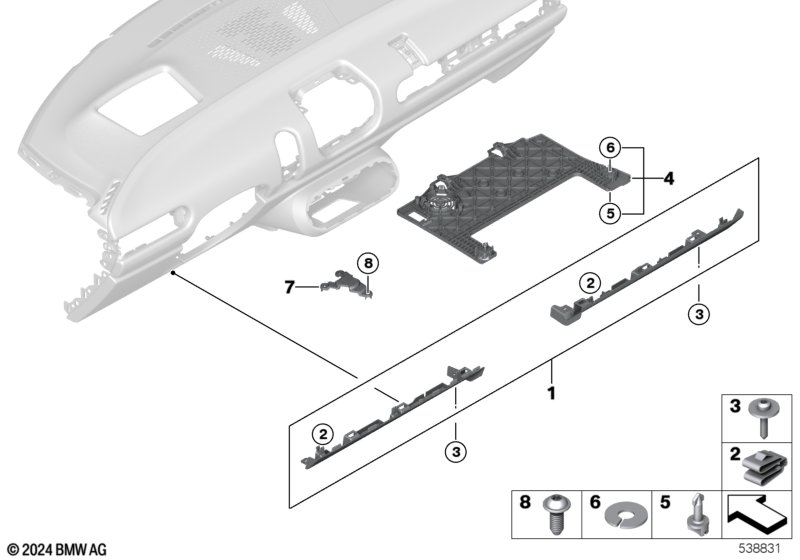 6
4
5
8
7
2
3
1
2
3
3
2
8
6
5
© 2024 BMW AG
538831