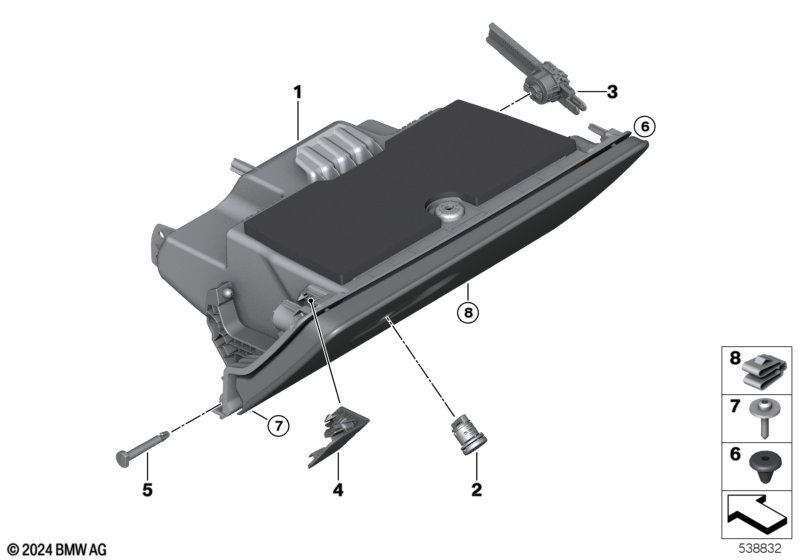 1
3
6
8
7
5
4
2
8
7
6
© 2024 BMW AG
538832