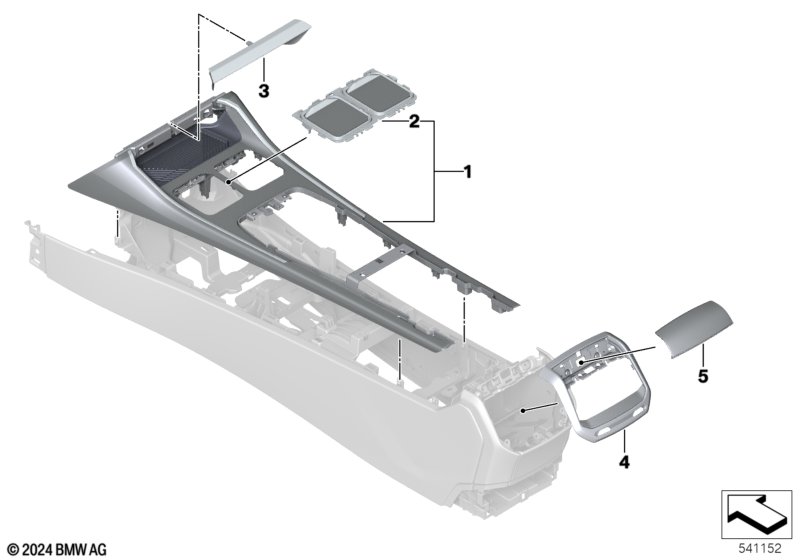 3
2
1
5
4
© 2024 BMW AG
541152