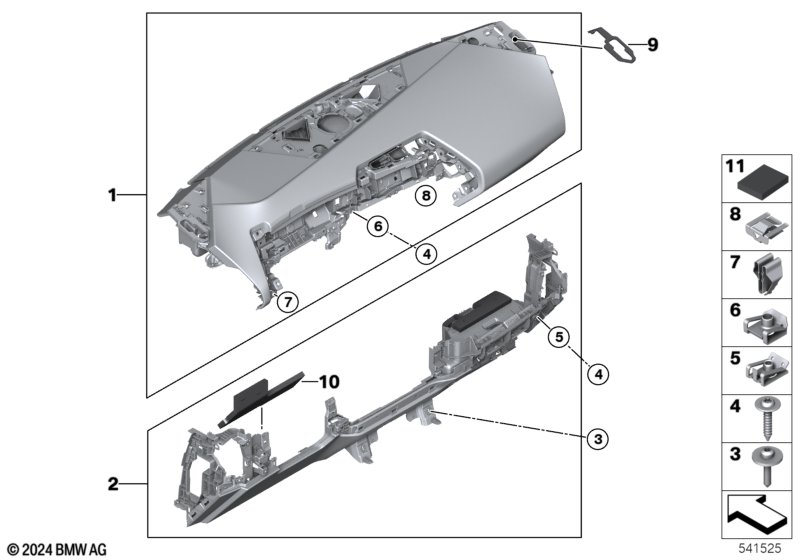 9
1
8
6
4
7
5
4
10
3
2
11
8
7
6
5
4
3
© 2024 BMW AG
541525