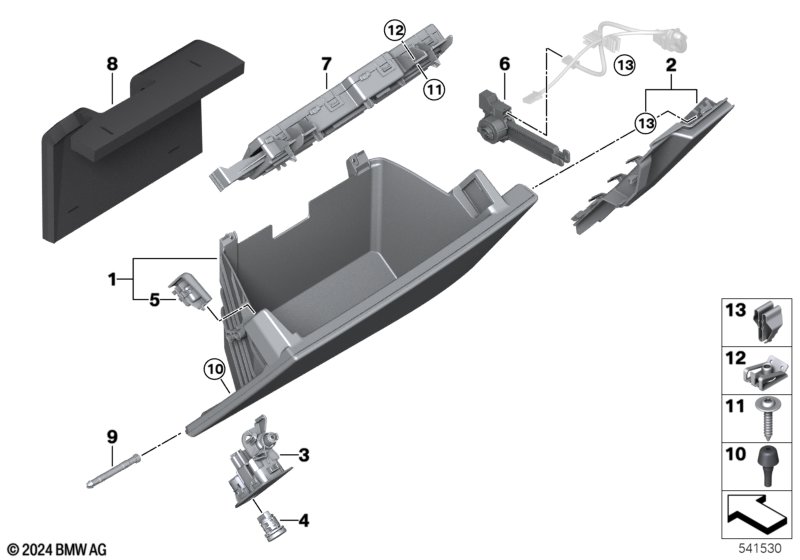 8
7
12
11
6
13
2
13
1
5
10
9
3
4
13
12
11
10
© 2024 BMW AG
541530