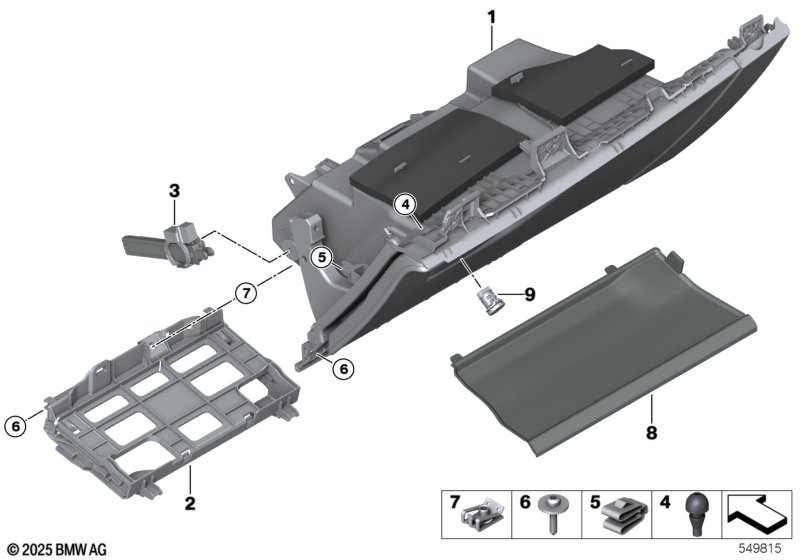 1
3
4
5
7
9
6
6
8
2
7
6
5
4
© 2025 BMW AG
549815