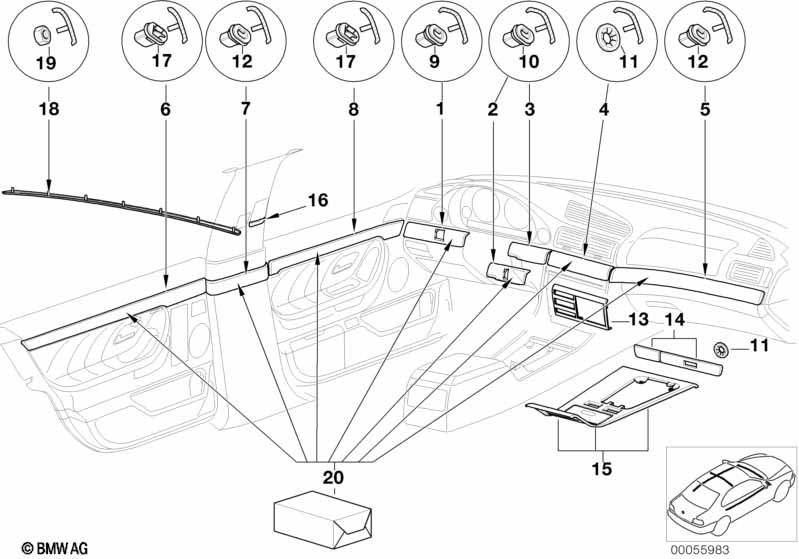 19
17
12
17
9
10
11
12
18
6
7
8
1
2
3
4
5
16
13
14
11
15
20
© BMW AG
00055983