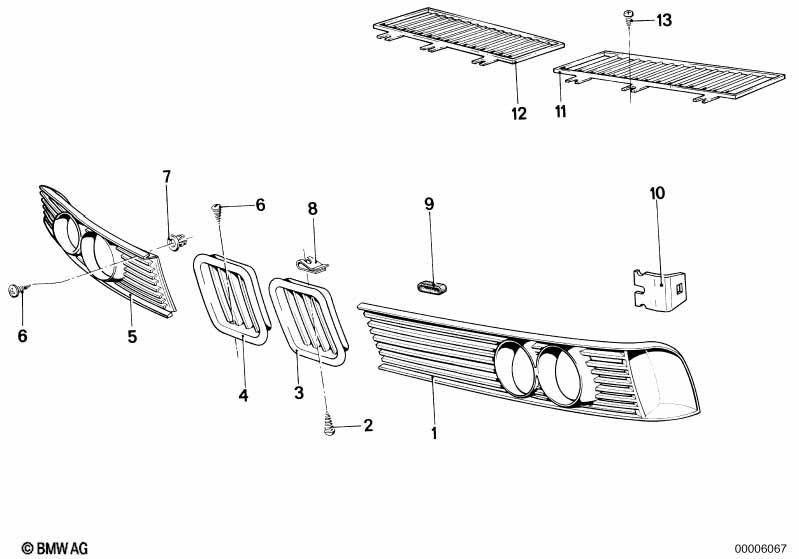 13
12
11
7
6
8
9
10
6
5
4
3
2
1
© BMW AG
00006067