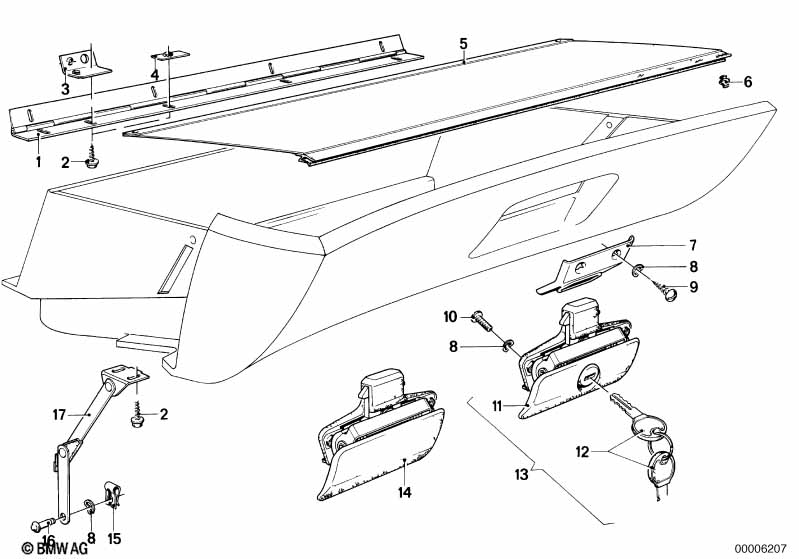 3
4
5
6
1
2
7
8
9
10
8
11
12
13
14
17
2
16
8
15
© BMW AG
00006207