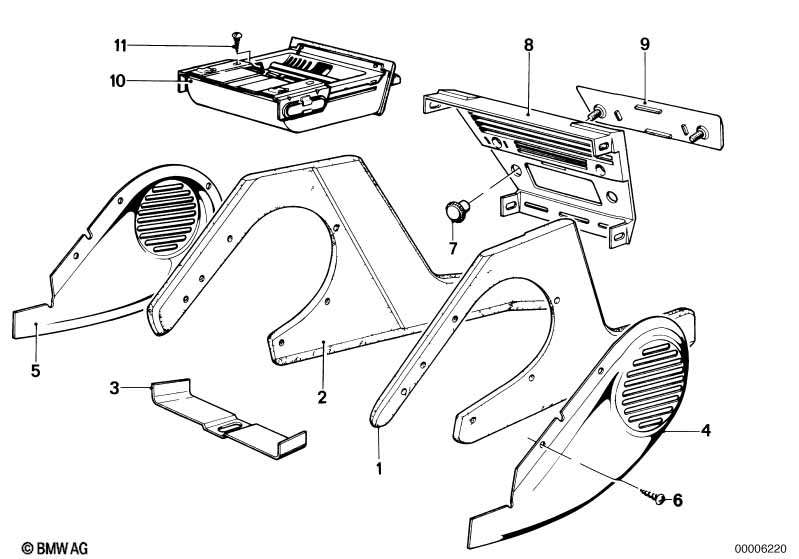 11
10
8
9
7
5
3
2
1
4
6
© BMW AG
00006220