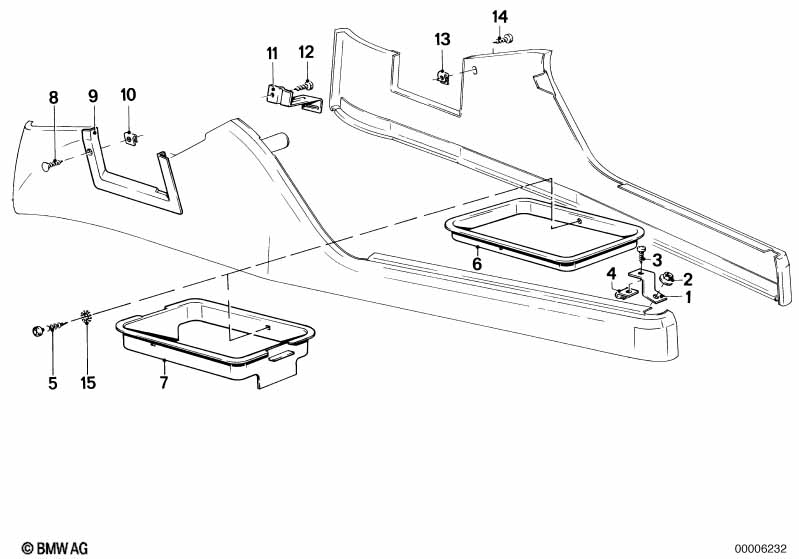 14
13
11
12
8
9
10
6
3
4
2
1
5
15
7
© BMW AG
00006232