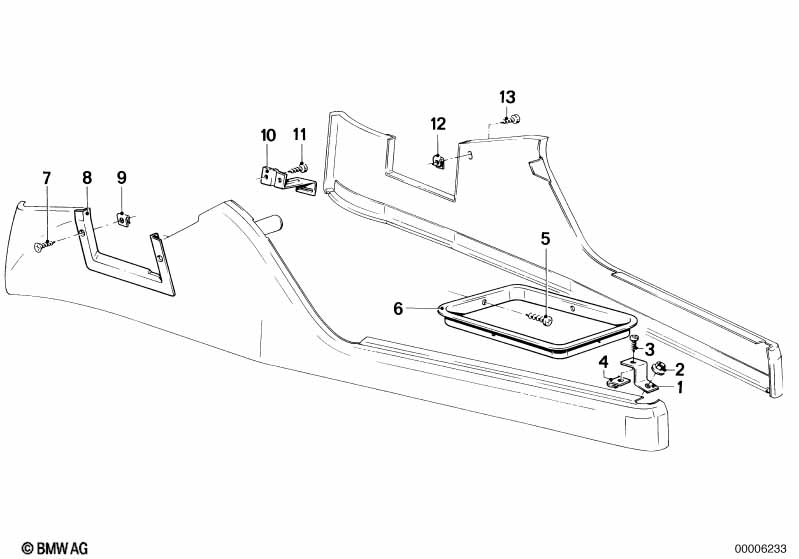 13
12
10
11
7
8
9
5
6
3
4
2
1
© BMW AG
00006233