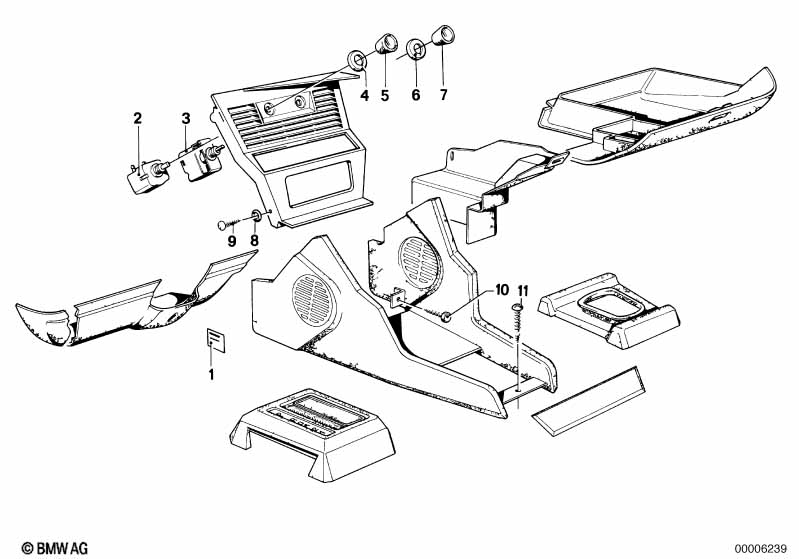 4 5 6 7

2 3

9 8

10 11

1

© BMW AG

00006239