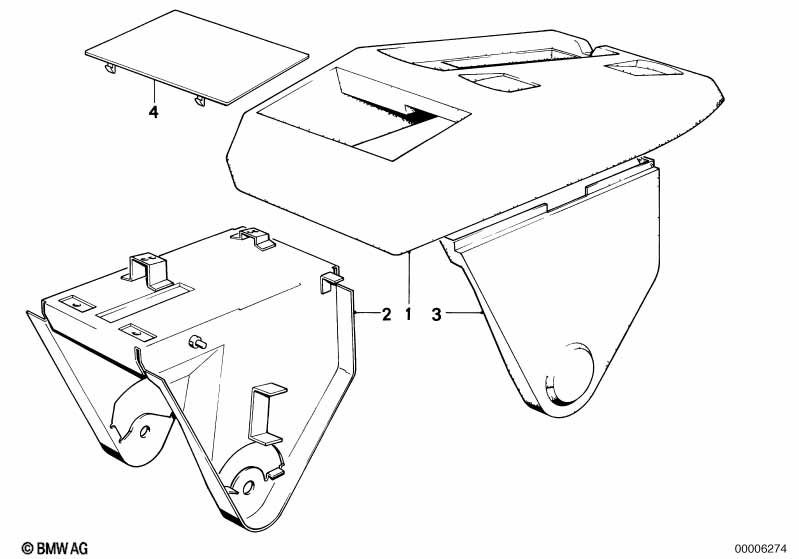 4

2 1 3

© BMW AG

00006274