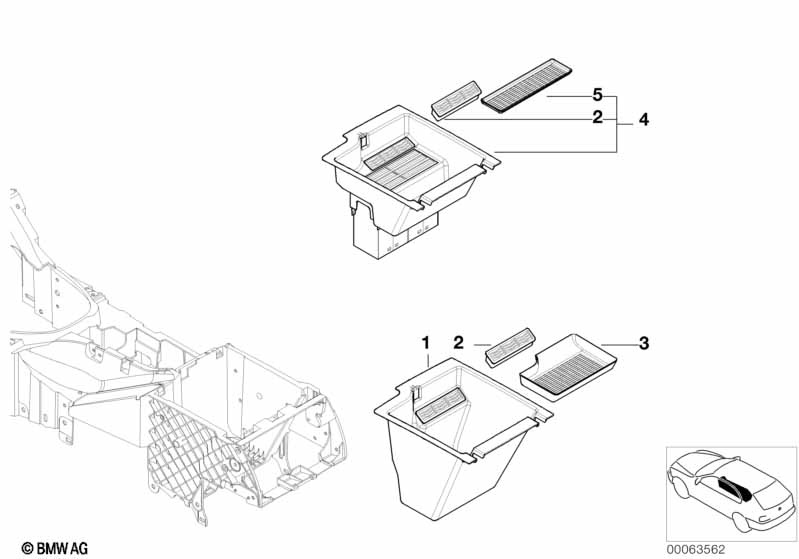 5
2
4
1
2
3
© BMW AG
00063562