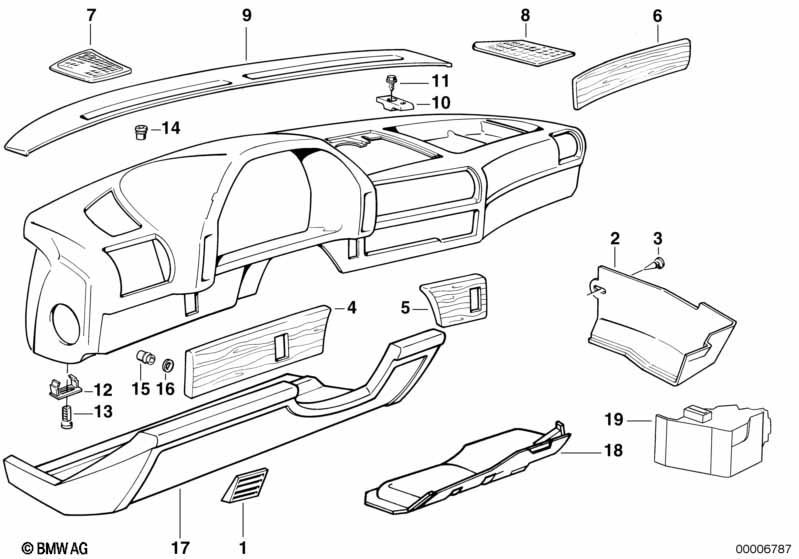 7
9
8
6
11
10
14
2
3
4
5
12
15
16
13
19
18
17
1
© BMW AG
00006787