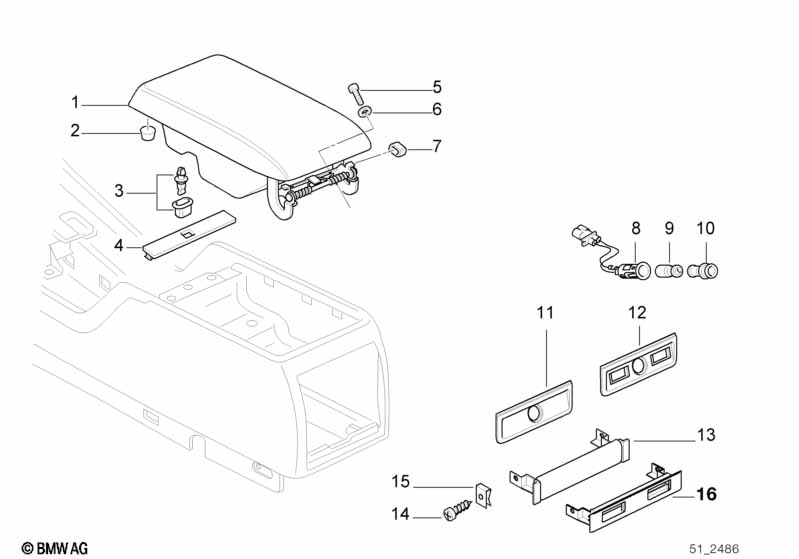 1
2
3
4
5
6
7
8
9
10
11
12
13
15
14
16
© BMW AG
51_2486