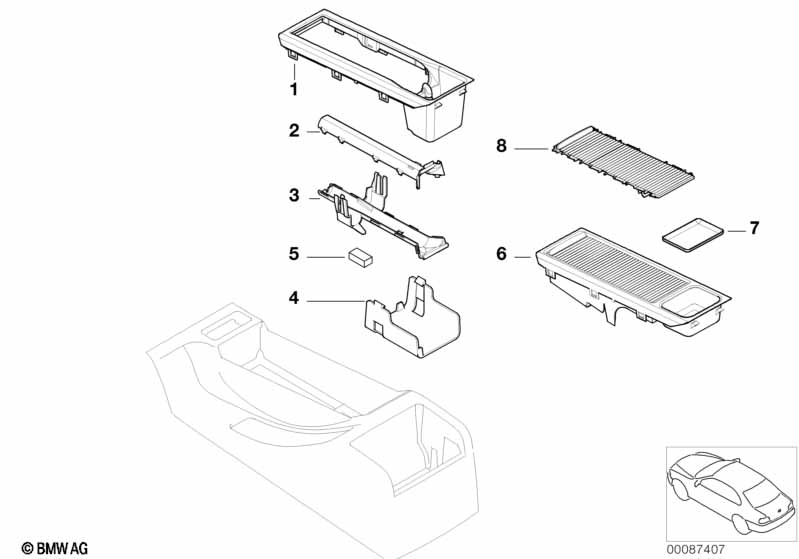 1
2
3
5
4
8
7
6
© BMW AG
00087407