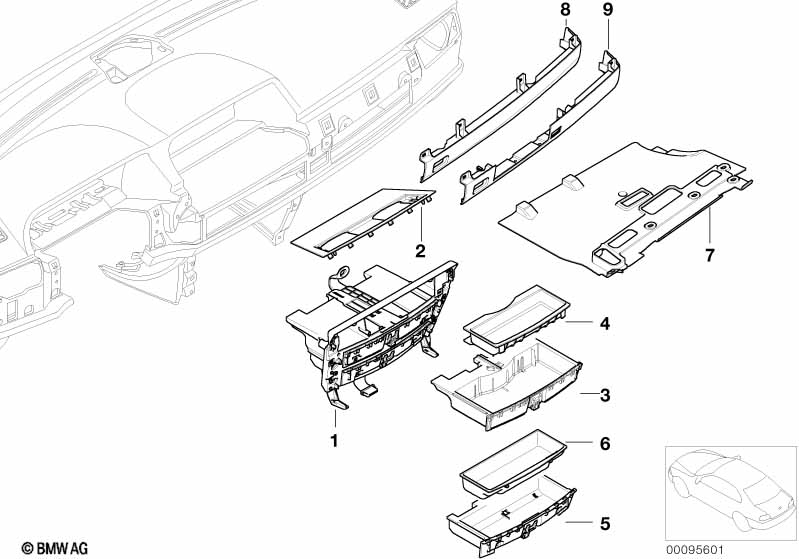 8
9
2
7
4
3
1
6
5
© BMW AG
00095601