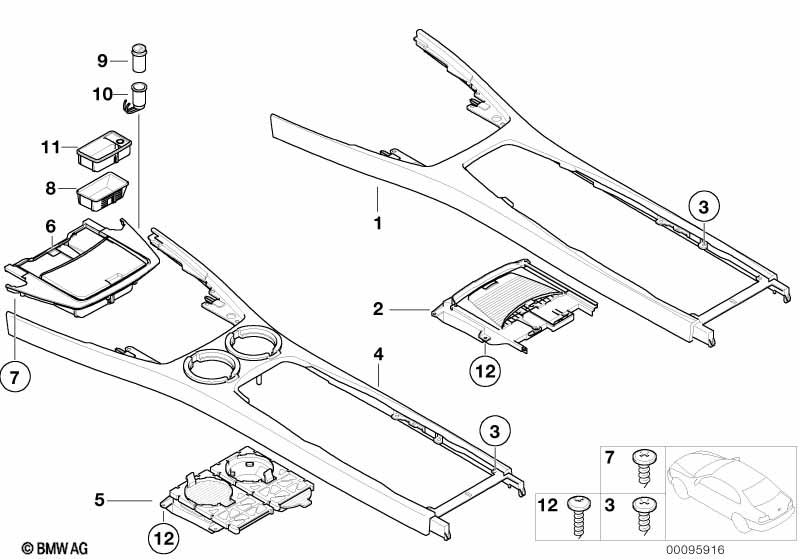 9
10
11
8
6
7
1
3
2
12
4
3
5
12
7
12
3
© BMW AG
00095916